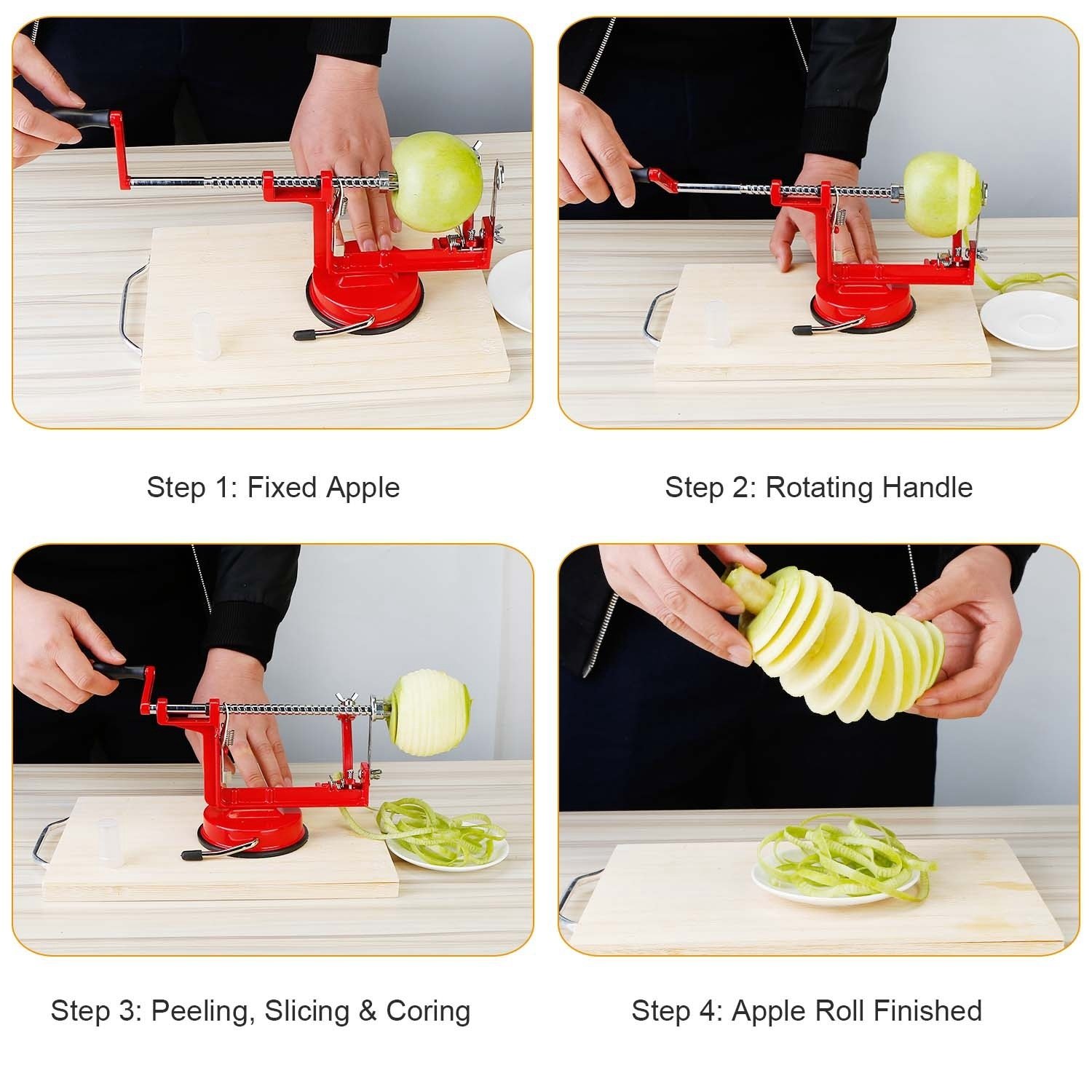 Step 1: Fixed Apple

Step 2: Rotating Handle

Step 3: Peeling, Slicing & Coring

Step 4: Apple Roll Finished